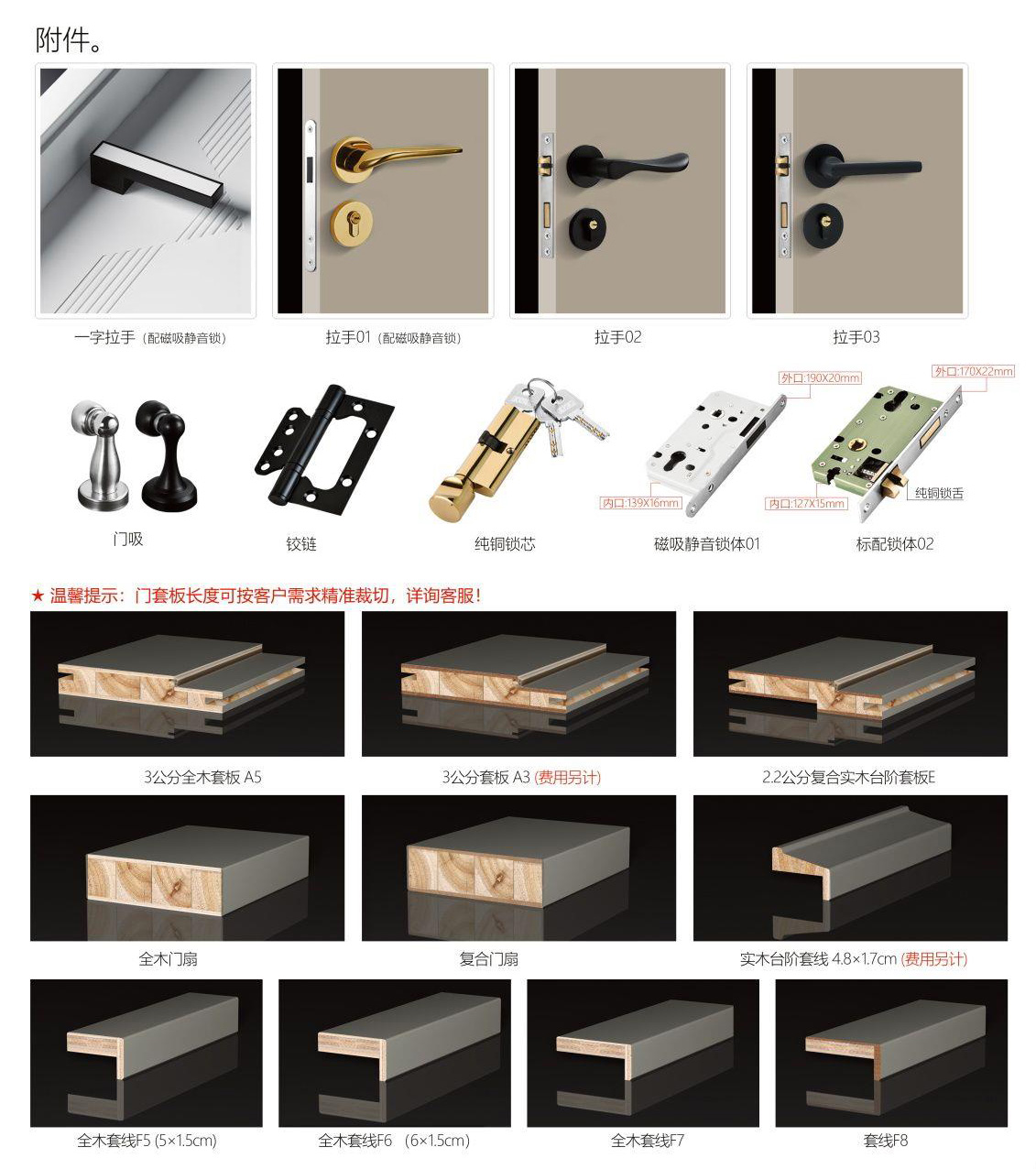 附件。

一字拉手（配磁吸静音锁）

拉手01（配磁吸静音锁）

拉手02

拉手03

门吸

铰链

纯铜锁芯

外口:190X20mm

内口:139X16mm

磁吸静音锁体01

外口:170X22mm

内口:127X15mm

纯铜锁舌

标配锁体02

★ 温馨提示：门套板长度可按客户需求精准裁切，详询客服！

3公分全木套板 A5

3公分套板 A3 (费用另计)

2.2公分复合实木台阶套板E

全木门扇

复合门扇

实木台阶套线 4.8×1.7cm (费用另计)

全木套线F5 (5×1.5cm)

全木套线F6 (6×1.5cm)

全木套线F7

套线F8